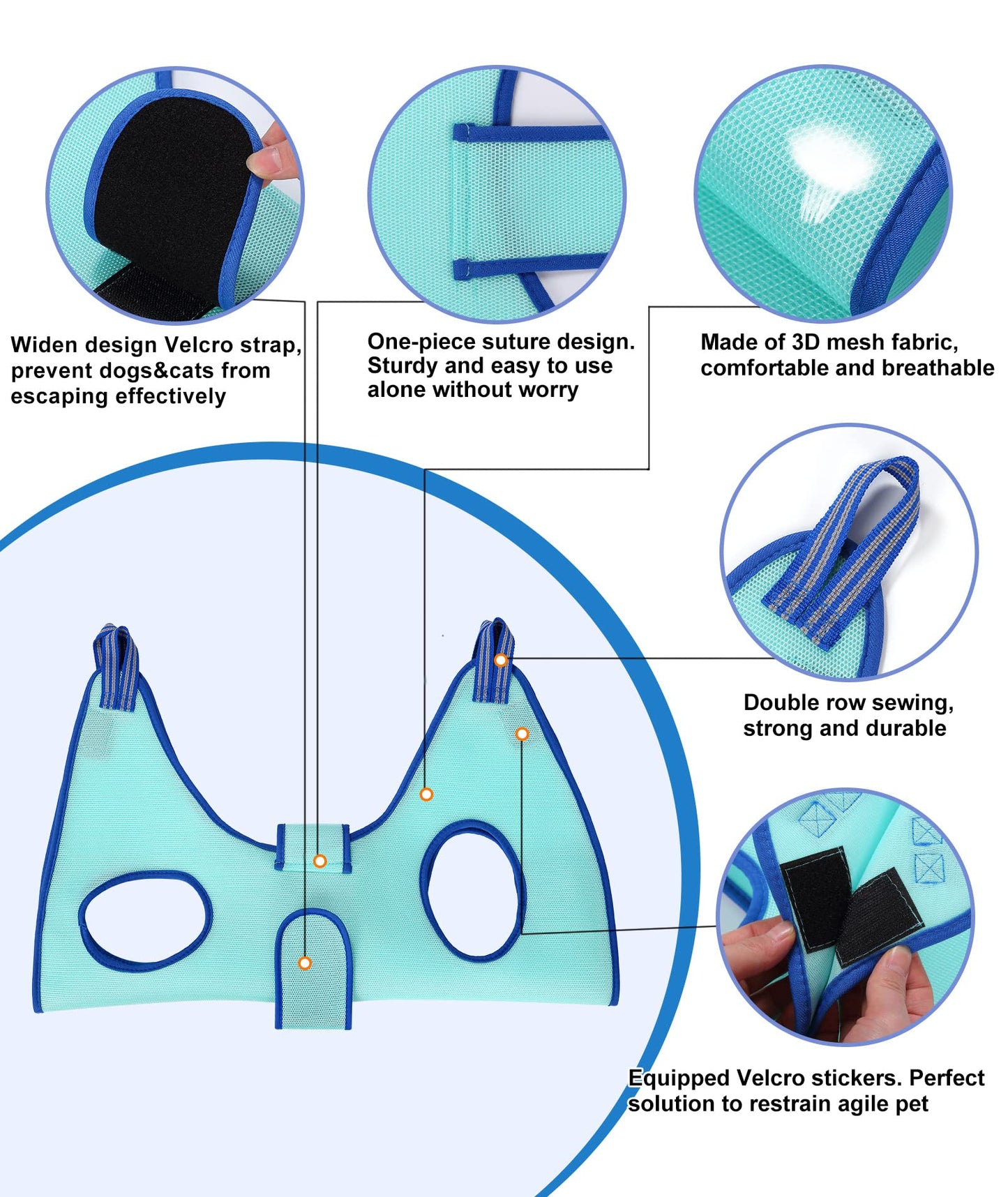 Widen design Velcro strap, prevent dogs&cats from escaping effectively

One-piece suture design. Sturdy and easy to use alone without worry

Made of 3D mesh fabric, comfortable and breathable

Double row sewing, strong and durable

Equipped Velcro stickers. Perfect solution to restrain agile pet